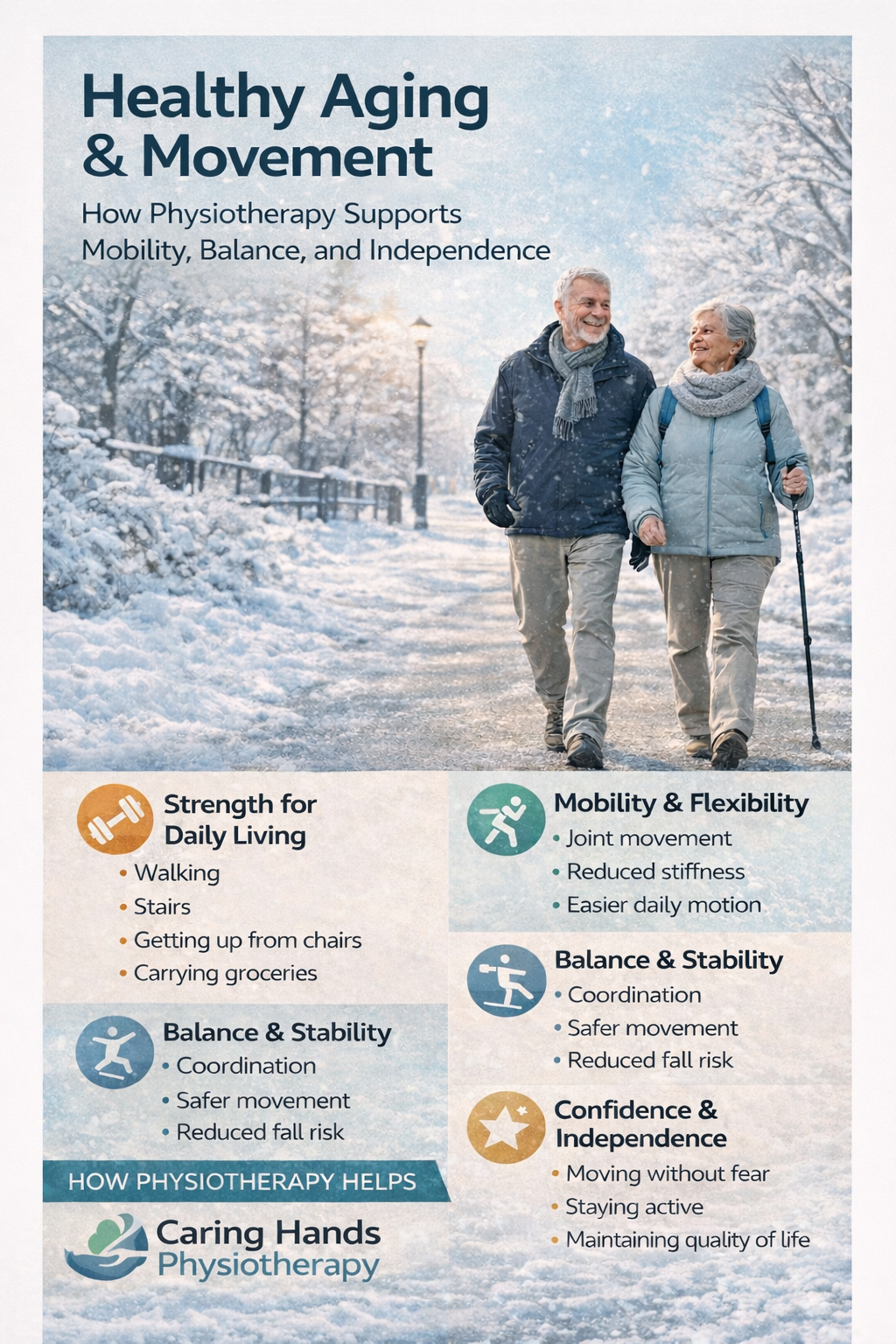 Healthy Aging & Movement

How Physiotherapy Supports Mobility, Balance, and Independence

Strength for Daily Living
• Walking
• Stairs
• Getting up from chairs
• Carrying groceries

Balance & Stability
• Coordination
• Safer movement
• Reduced fall risk

HOW PHYSIOTHERAPY HELPS

Caring Hands Physiotherapy

Mobility & Flexibility
• Joint movement
• Reduced stiffness
• Easier daily motion

Balance & Stability
• Coordination
• Safer movement
• Reduced fall risk

Confidence & Independence
• Moving without fear
• Staying active
• Maintaining quality of life